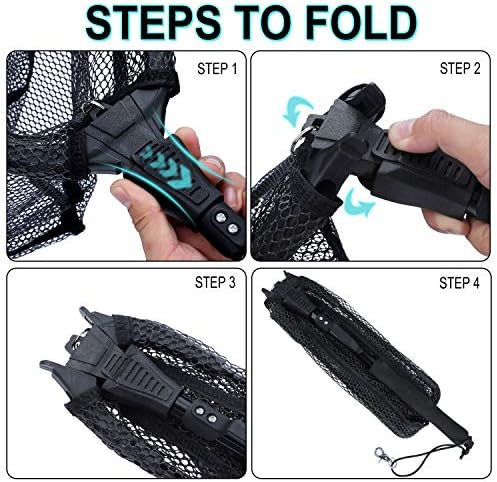 STEPS TO FOLD

STEP 1

STEP 2

STEP 3

STEP 4