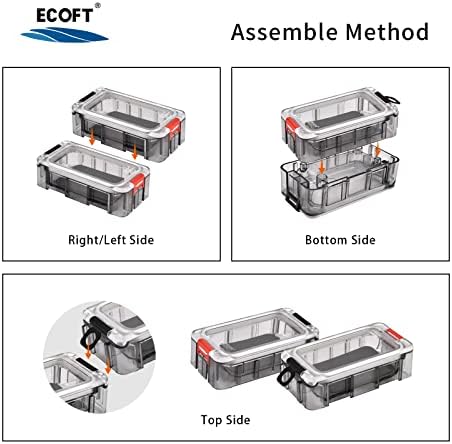 ECOFT®

Assemble Method

Right/Left Side

Bottom Side

Top Side